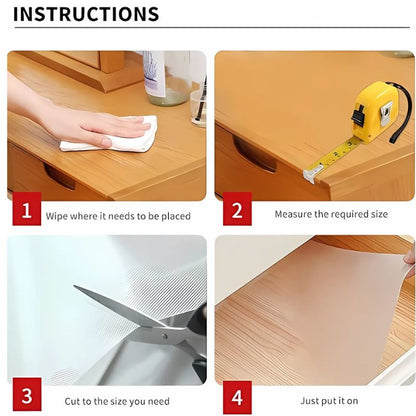 INSTRUCTIONS

1 Wipe where it needs to be placed

2 Measure the required size

3 Cut to the size you need

4 Just put it on