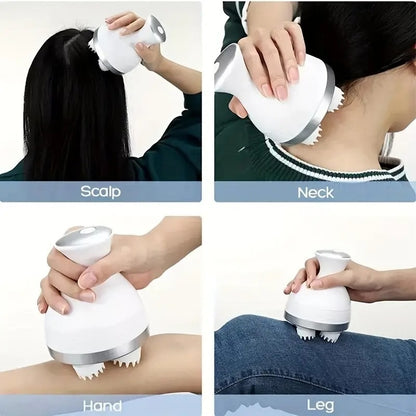 Scalp

Neck

Hand

Leg