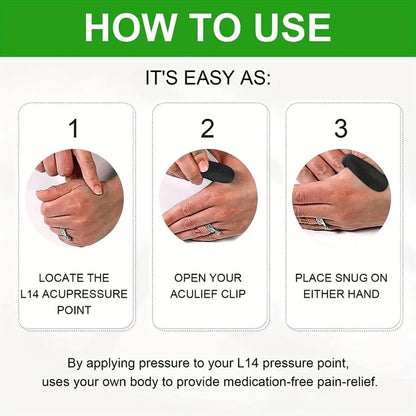 HOW TO USE

IT'S EASY AS:

1

LOCATE THE L14 ACUPRESSURE POINT

2

OPEN YOUR ACULIEF CLIP

3

PLACE SNUG ON EITHER HAND

By applying pressure to your L14 pressure point, uses your own body to provide medication-free pain-relief.